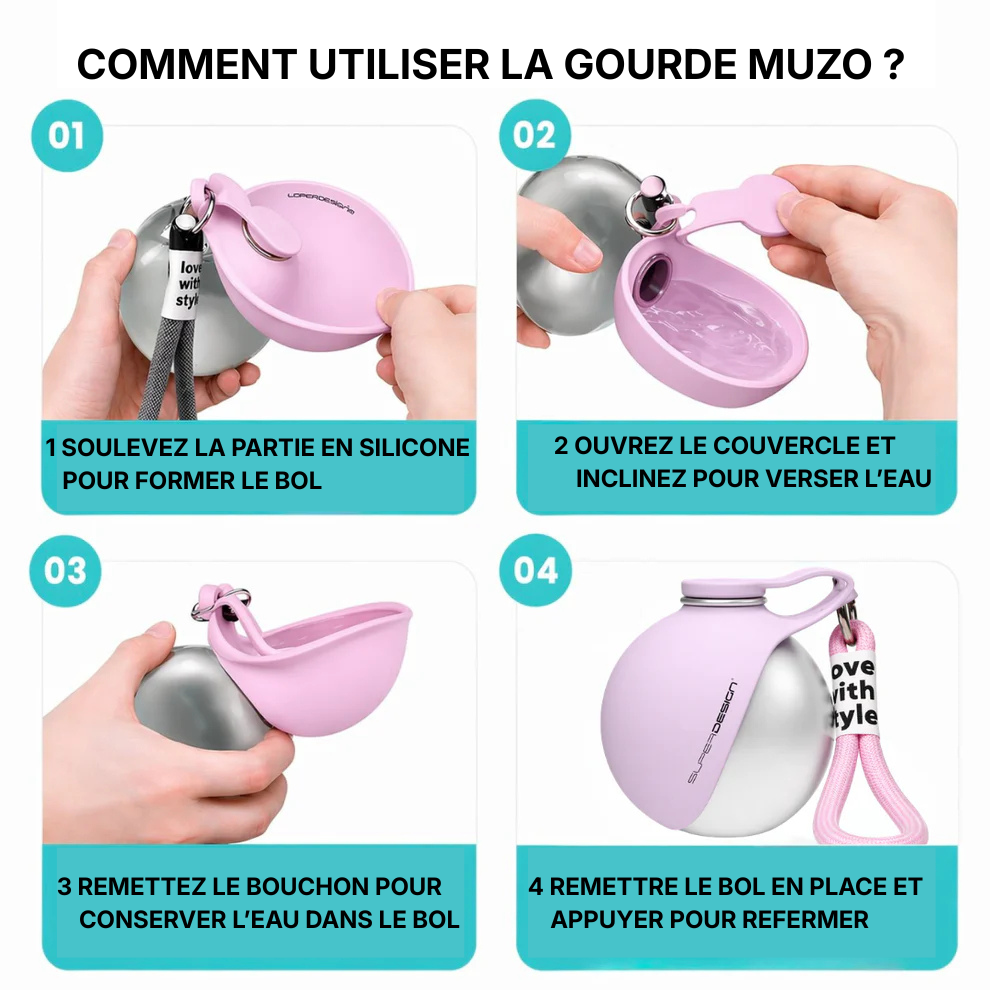 COMMENT UTILISER LA GOURDE MUZO ?

01

SUPERDESIGN

love with style

1 SOULEVEZ LA PARTIE EN SILICONE POUR FORMER LE BOL

02

2 OUVREZ LE COUVERCLE ET INCLINEZ POUR VERSER L'EAU

03

3 REMETTEZ LE BOUCHON POUR CONSERVER L'EAU DANS LE BOL

04

SUPERDESIGN

love with style

4 REMETTRE LE BOL EN PLACE ET APPUYER POUR REFERMER